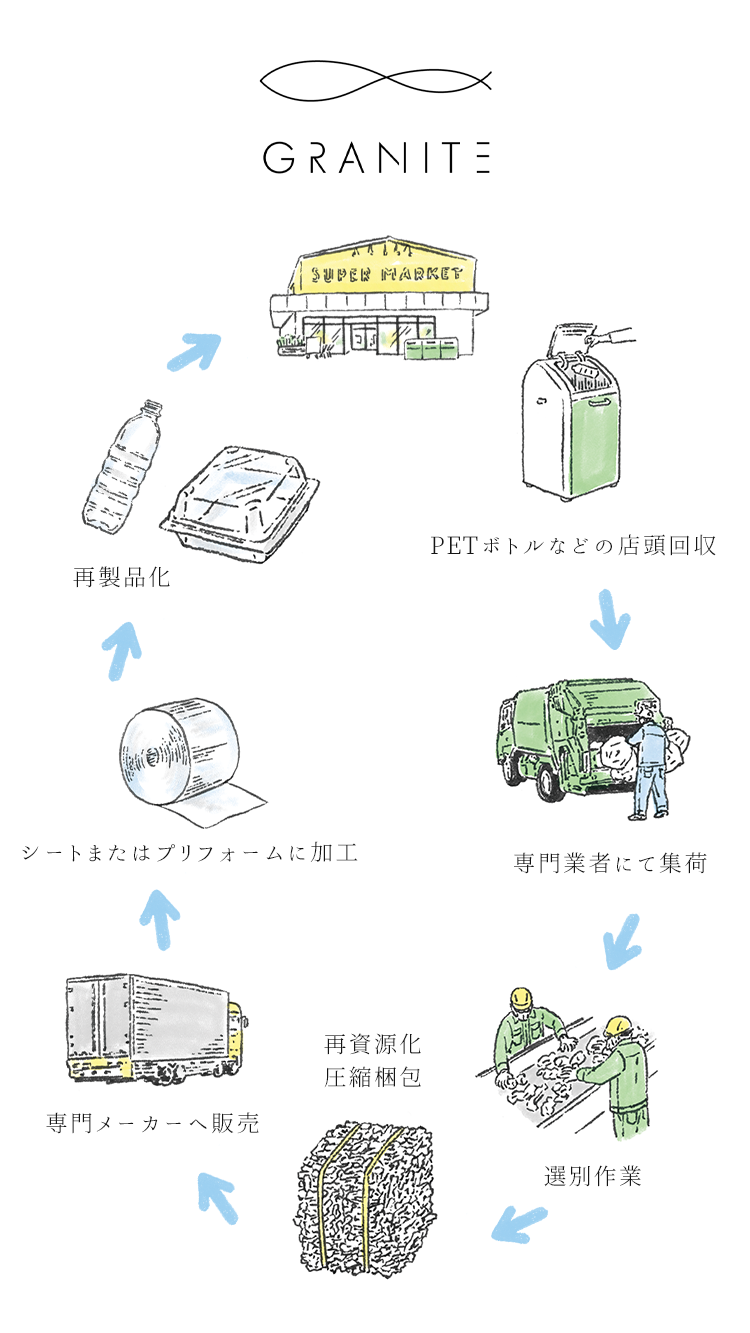 GRANITE

SUPER MARKET

PETボトルなどの店頭回収

専門業者にて集荷

選別作業

再資源化
圧縮梱包

専門メーカーへ販売

シートまたはプリフォームに加工

再製品化